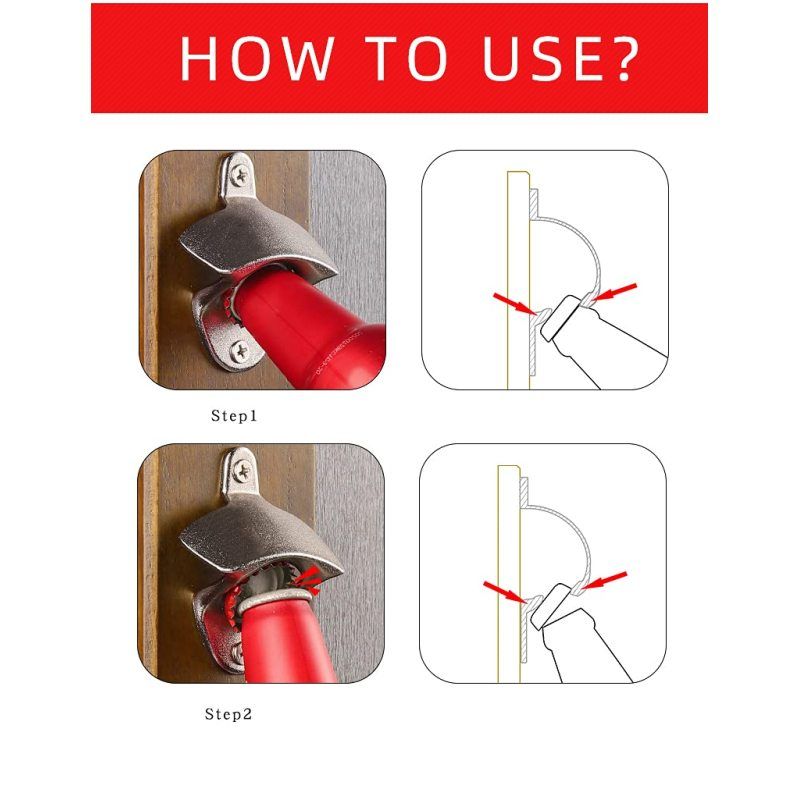 HOW TO USE?

Step1

Step2