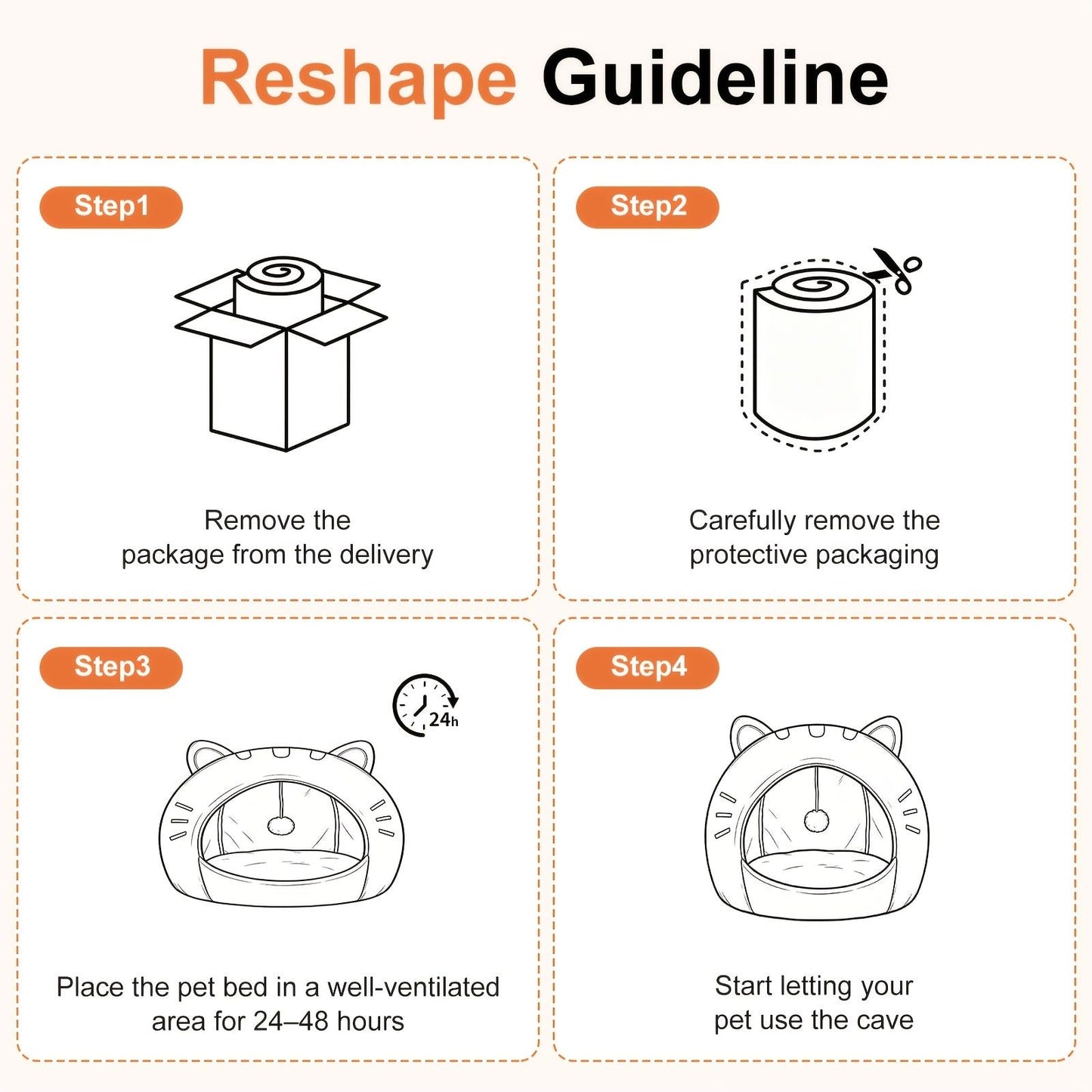 Reshape Guideline

Step1

Remove the package from the delivery

Step2

Carefully remove the protective packaging

Step3

24h

Place the pet bed in a well-ventilated area for 24–48 hours

Step4

Start letting your pet use the cave