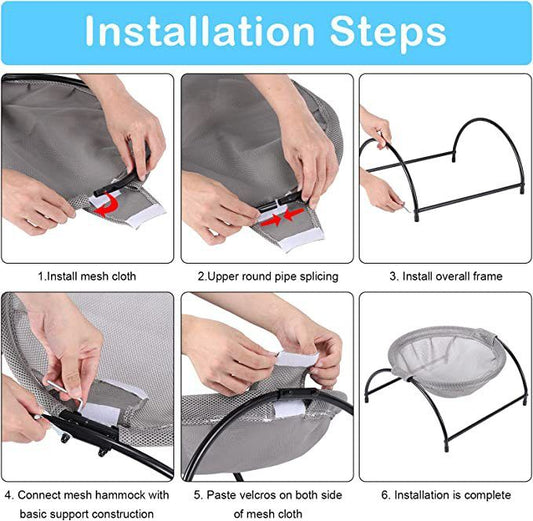 Installation Steps

1.Install mesh cloth

2.Upper round pipe splicing

3. Install overall frame

4. Connect mesh hammock with basic support construction

5. Paste velcros on both side of mesh cloth

6. Installation is complete